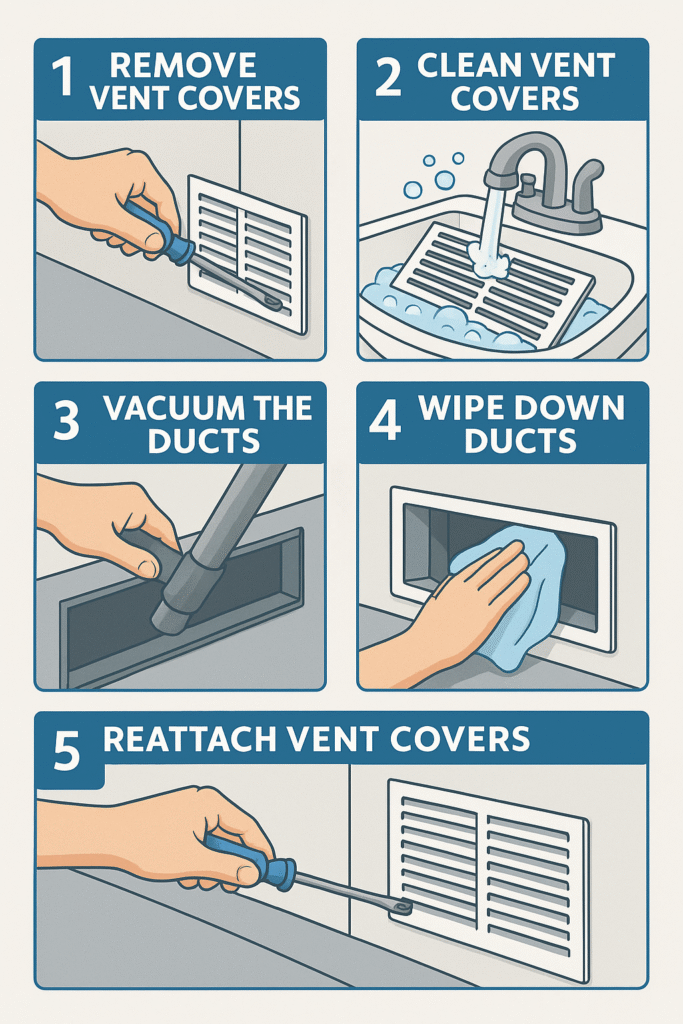 1 REMOVE VENT COVERS

2 CLEAN VENT COVERS

3 VACUUM THE DUCTS

4 WIPE DOWN DUCTS

5 REATTACH VENT COVERS